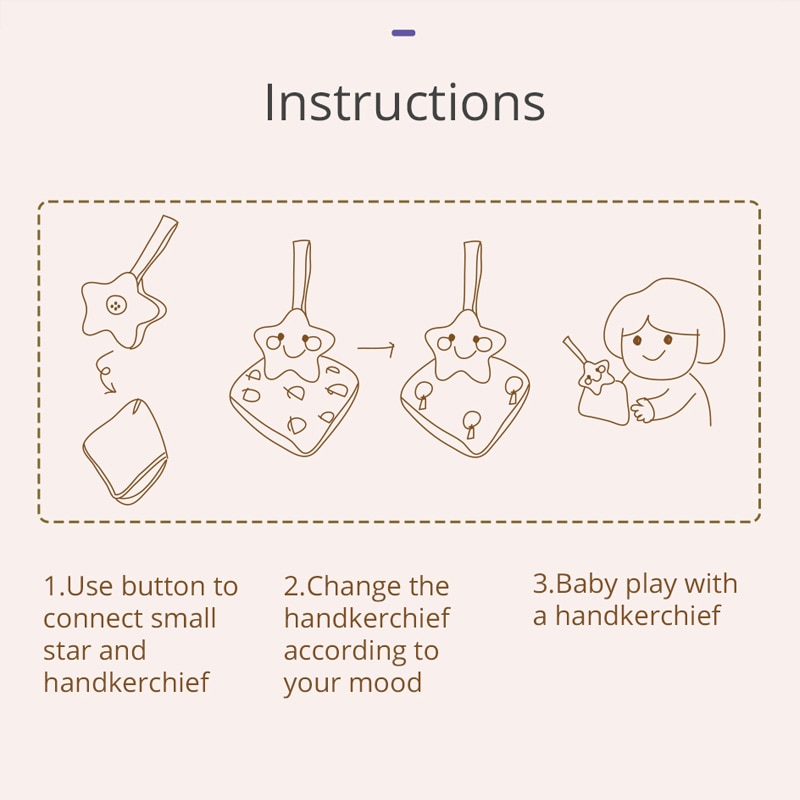 Instructions

1.Use button to connect small star and handkerchief

2.Change the handkerchief according to your mood

3.Baby play with a handkerchief